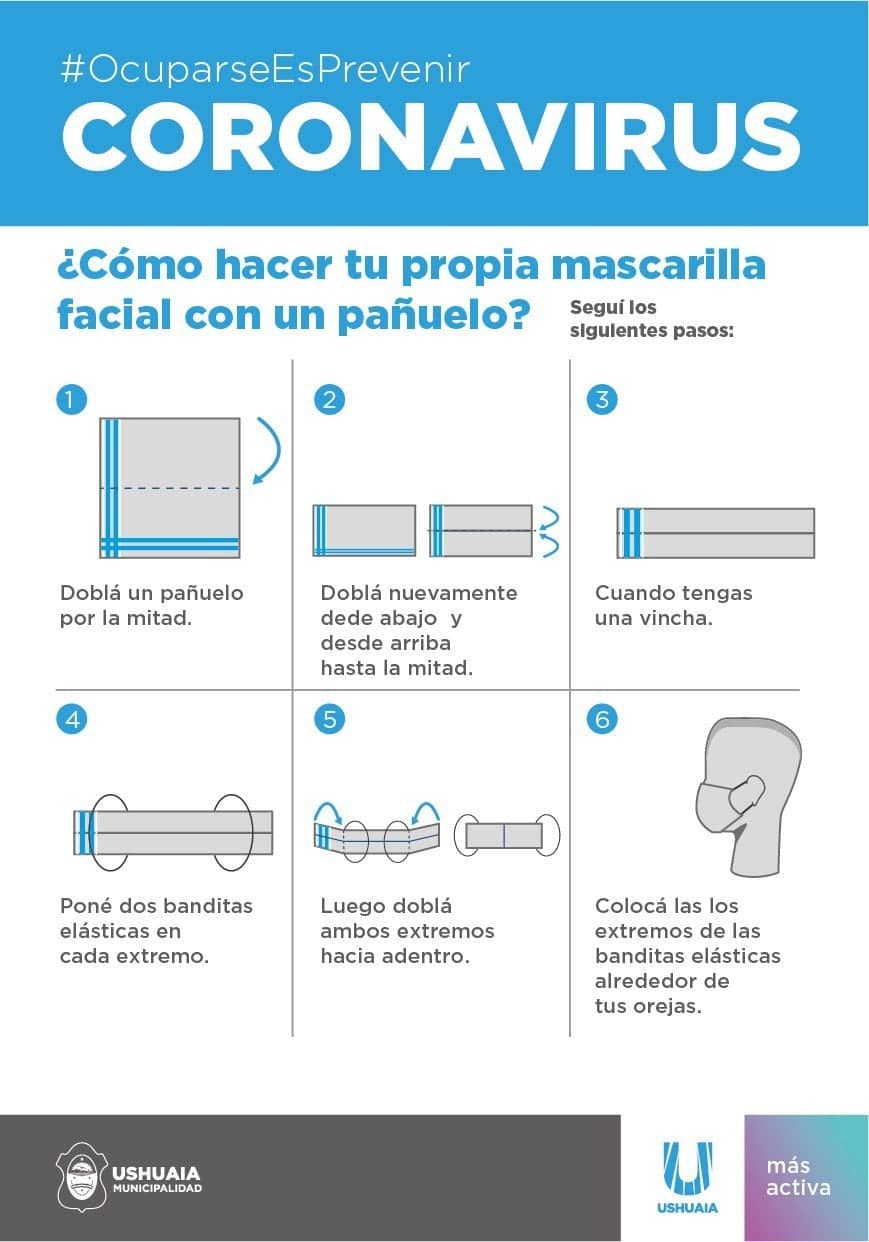 #OcuparseEsPrevenir
CORONAVIRUS

¿Cómo hacer tu propia mascarilla facial con un pañuelo?

Seguí los siguientes pasos:

1
Doblá un pañuelo por la mitad.

2
Doblá nuevamente dede abajo y desde arriba hasta la mitad.

3
Cuando tengas una vincha.

4
Poné dos banditas elásticas en cada extremo.

5
Luego doblá ambos extremos hacia adentro.

6
Colocá las los extremos de las banditas elásticas alrededor de tus orejas.

USHUAIA
MUNICIPALIDAD

USHUAIA

más activa